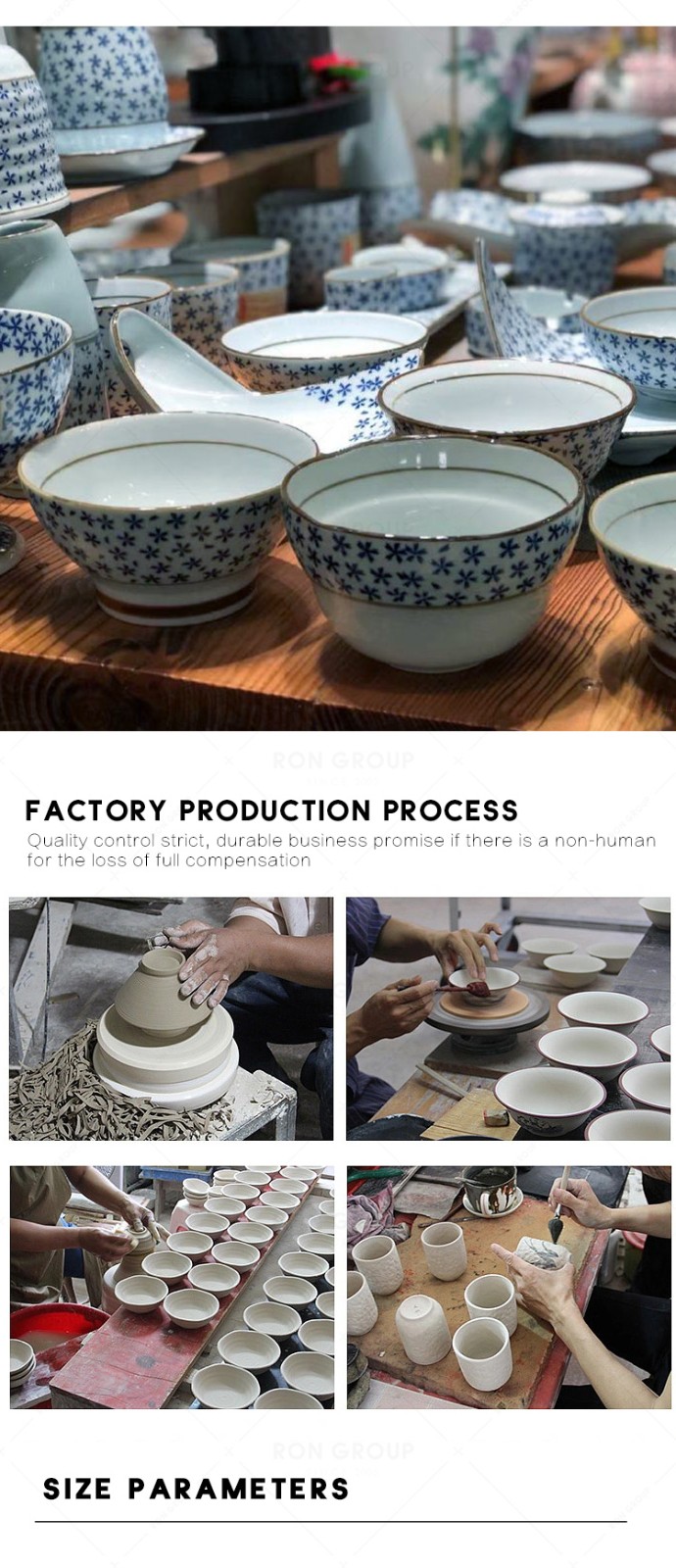 RON GROUP

FACTORY PRODUCTION PROCESS

Quality control strict, durable business promise if there is a non-human for the loss of full compensation

RON GROUP

SIZE PARAMETERS