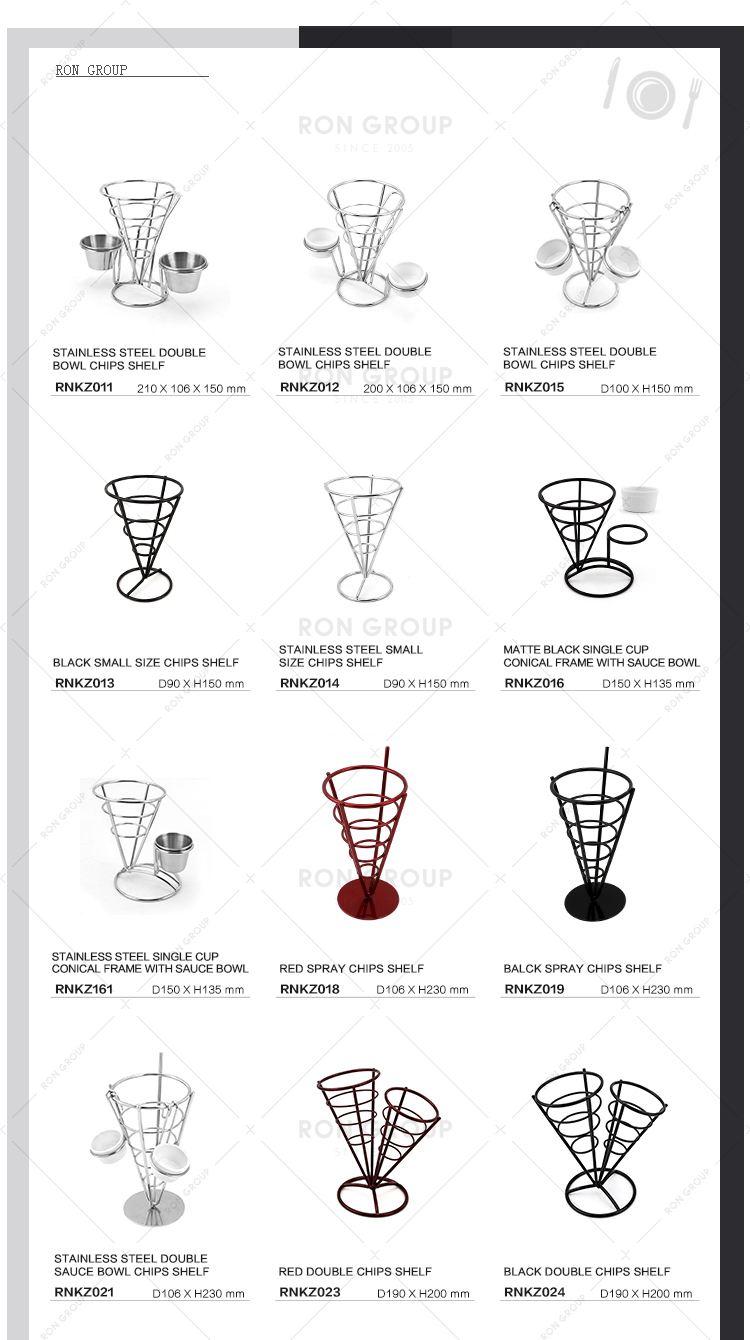 RON GROUP

RON GROUP
SINCE 2005

STAINLESS STEEL DOUBLE BOWL CHIPS SHELF
RNKZ011 210 X 106 X 150 mm

STAINLESS STEEL DOUBLE BOWL CHIPS SHELF
RNKZ012 200 X 106 X 150 mm

STAINLESS STEEL DOUBLE BOWL CHIPS SHELF
RNKZ015 D100 X H150 mm

BLACK SMALL SIZE CHIPS SHELF
RNKZ013 D90 X H150 mm

STAINLESS STEEL SMALL SIZE CHIPS SHELF
RNKZ014 D90 X H150 mm

MATTE BLACK SINGLE CUP CONICAL FRAME WITH SAUCE BOWL
RNKZ016 D150 X H135 mm

STAINLESS STEEL SINGLE CUP CONICAL FRAME WITH SAUCE BOWL
RNKZ161 D150 X H135 mm

RED SPRAY CHIPS SHELF
RNKZ018 D106 X H230 mm

BALCK SPRAY CHIPS SHELF
RNKZ019 D106 X H230 mm

STAINLESS STEEL DOUBLE SAUCE BOWL CHIPS SHELF
RNKZ021 D106 X H230 mm

RED DOUBLE CHIPS SHELF
RNKZ023 D190 X H200 mm

BLACK DOUBLE CHIPS SHELF
RNKZ024 D190 X H200 mm